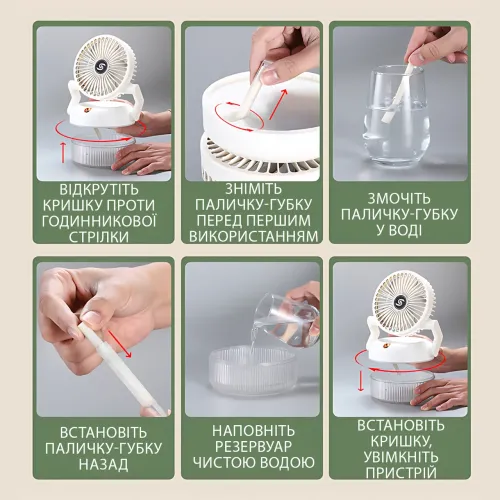 ВІДКРУТІТЬ КРИШКУ ПРОТИ ГОДИННИКОВОЇ СТРІЛКИ

ЗНІМІТЬ ПАЛИЧКУ-ГУБКУ ПЕРЕД ПЕРШИМ ВИКОРИСТАННЯМ

ЗМОЧІТЬ ПАЛИЧКУ-ГУБКУ У ВОДІ

ВСТАНОВІТЬ ПАЛИЧКУ-ГУБКУ НАЗАД

НАПОВНІТЬ РЕЗЕРВУАР ЧИСТОЮ ВОДОЮ

ВСТАНОВІТЬ КРИШКУ, УВІМКНІТЬ ПРИСТРІЙ