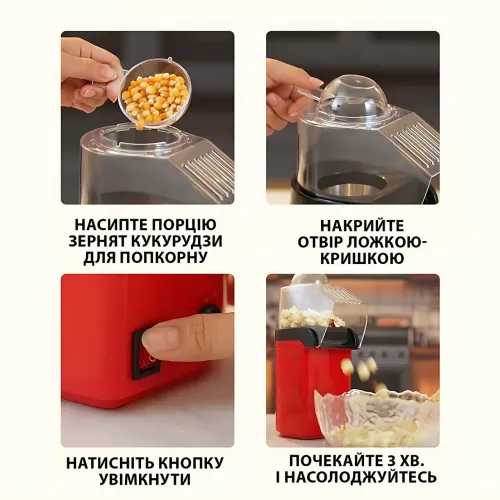 НАСИПТЕ ПОРЦІЮ ЗЕРНЯТ КУКУРУДЗИ ДЛЯ ПОПКОРНУ

НАКРИЙТЕ ОТВІР ЛОЖКОЮ-КРИШКОЮ

НАТИСНІТЬ КНОПКУ УВІМКНУТИ

ПОЧЕКАЙТЕ 3 ХВ. І НАСОЛОДЖУЙТЕСЬ