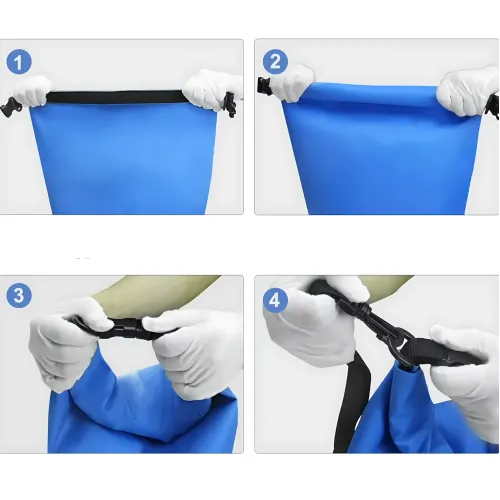 1

2

3

4