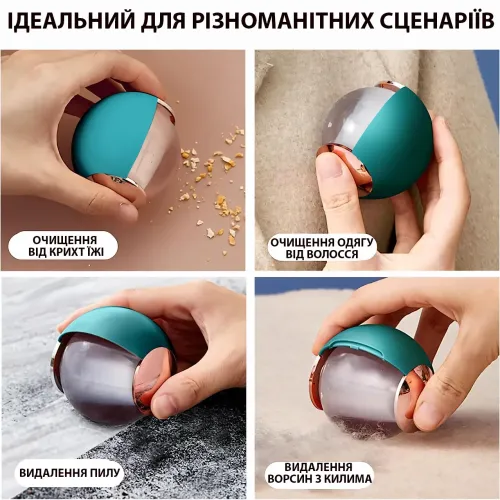 ІДЕАЛЬНИЙ ДЛЯ РІЗНОМАНІТНИХ СЦЕНАРІЇВ

ОЧИЩЕННЯ ВІД КРИХТ ЇЖІ

ОЧИЩЕННЯ ОДЯГУ ВІД ВОЛОССЯ

ВИДАЛЕННЯ ПИЛУ

ВИДАЛЕННЯ ВОРСИН З КИЛИМА