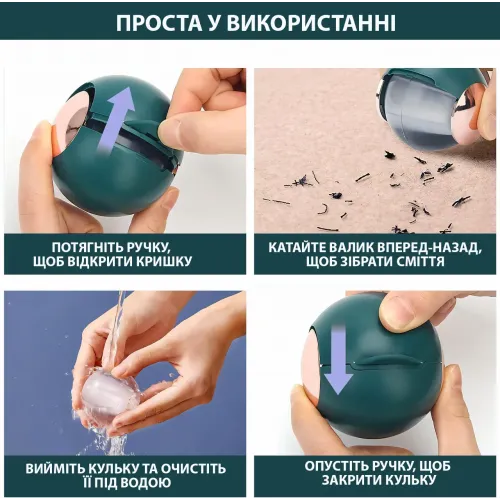 ПРОСТА У ВИКОРИСТАННІ

ПОТЯГНІТЬ РУЧКУ, ЩОБ ВІДКРИТИ КРИШКУ

КАТАЙТЕ ВАЛИК ВПЕРЕД-НАЗАД, ЩОБ ЗІБРАТИ СМІТТЯ

ВИЙМІТЬ КУЛЬКУ ТА ОЧИСТІТЬ ЇЇ ПІД ВОДОЮ

ОПУСТІТЬ РУЧКУ, ЩОБ ЗАКРИТИ КУЛЬКУ