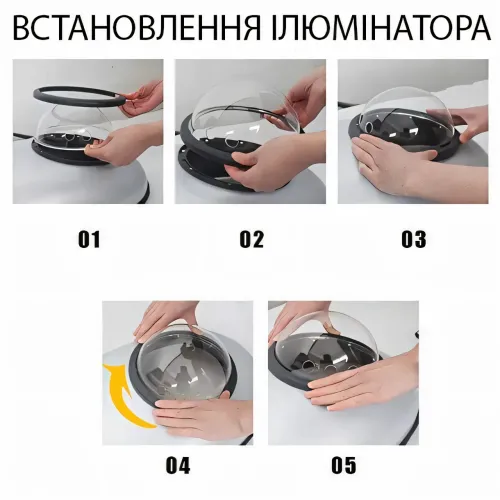 ВСТАНОВЛЕННЯ ІЛЮМІНАТОРА

01

02

03

04

05