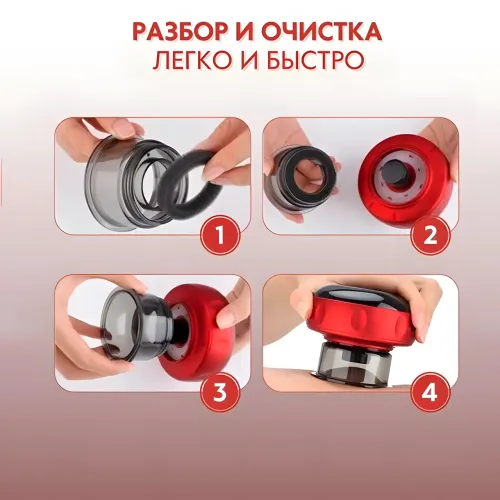 РАЗБОР И ОЧИСТКА
ЛЕГКО И БЫСТРО

1

2

3

4