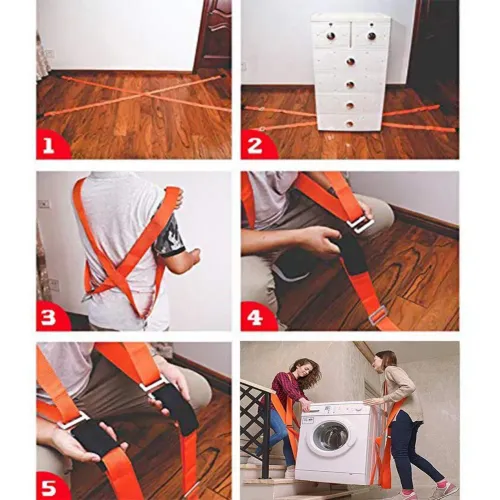 1

2

3

4

5