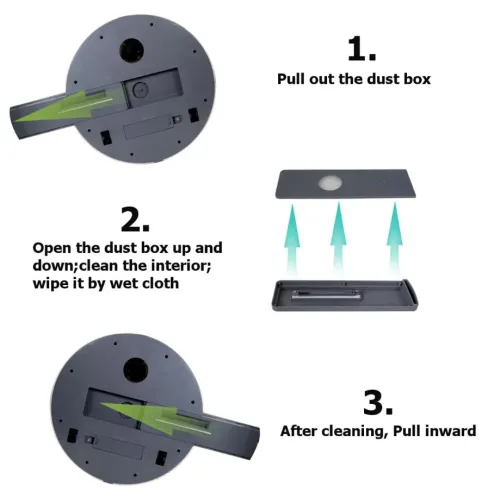 1.
Pull out the dust box

2.
Open the dust box up and down;clean the interior; wipe it by wet cloth

3.
After cleaning, Pull inward